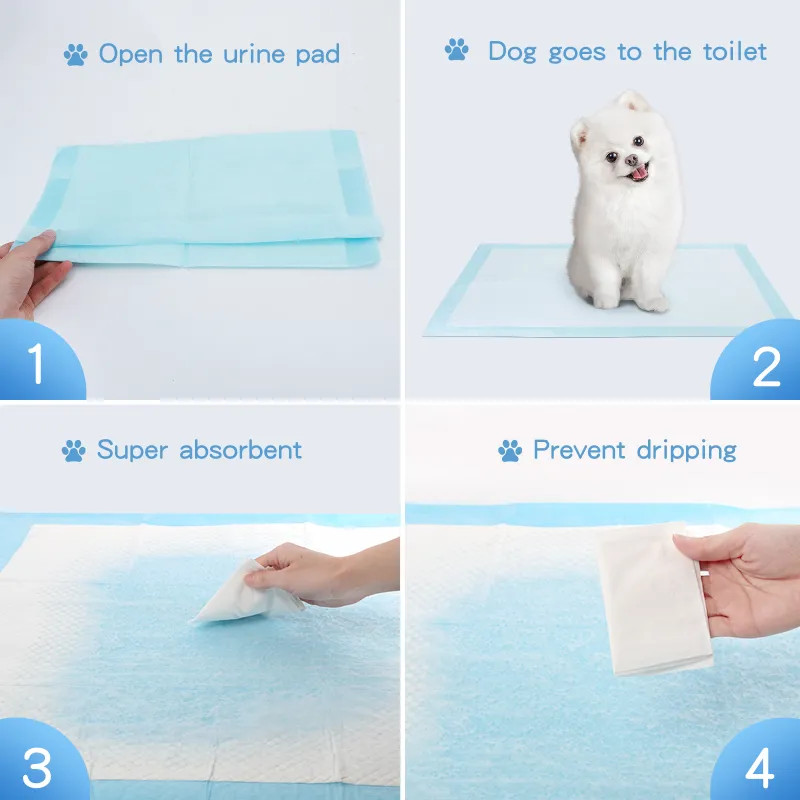 Open the urine pad

1

Dog goes to the toilet

2

Super absorbent

3

Prevent dripping

4